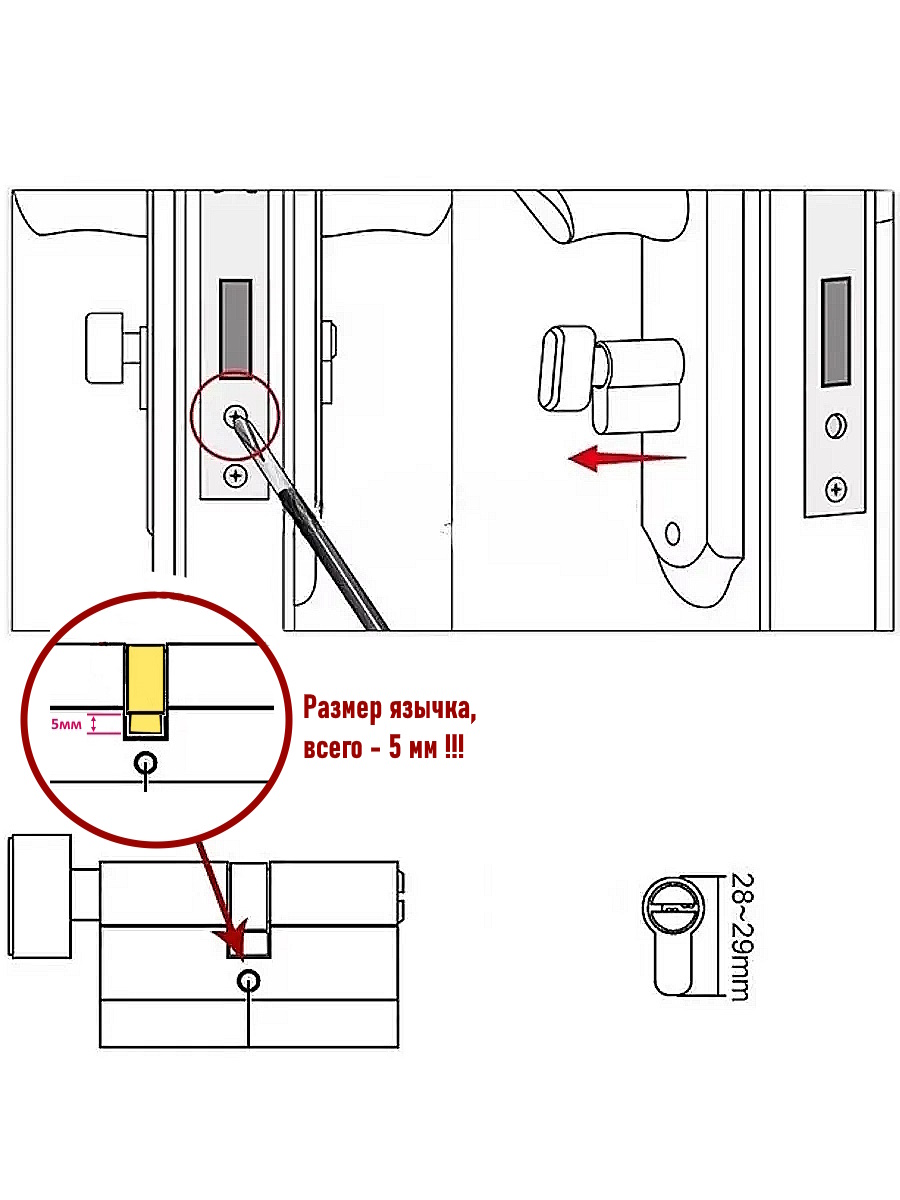 5мм

Размер язычка, всего - 5 мм !!!

28~29mm