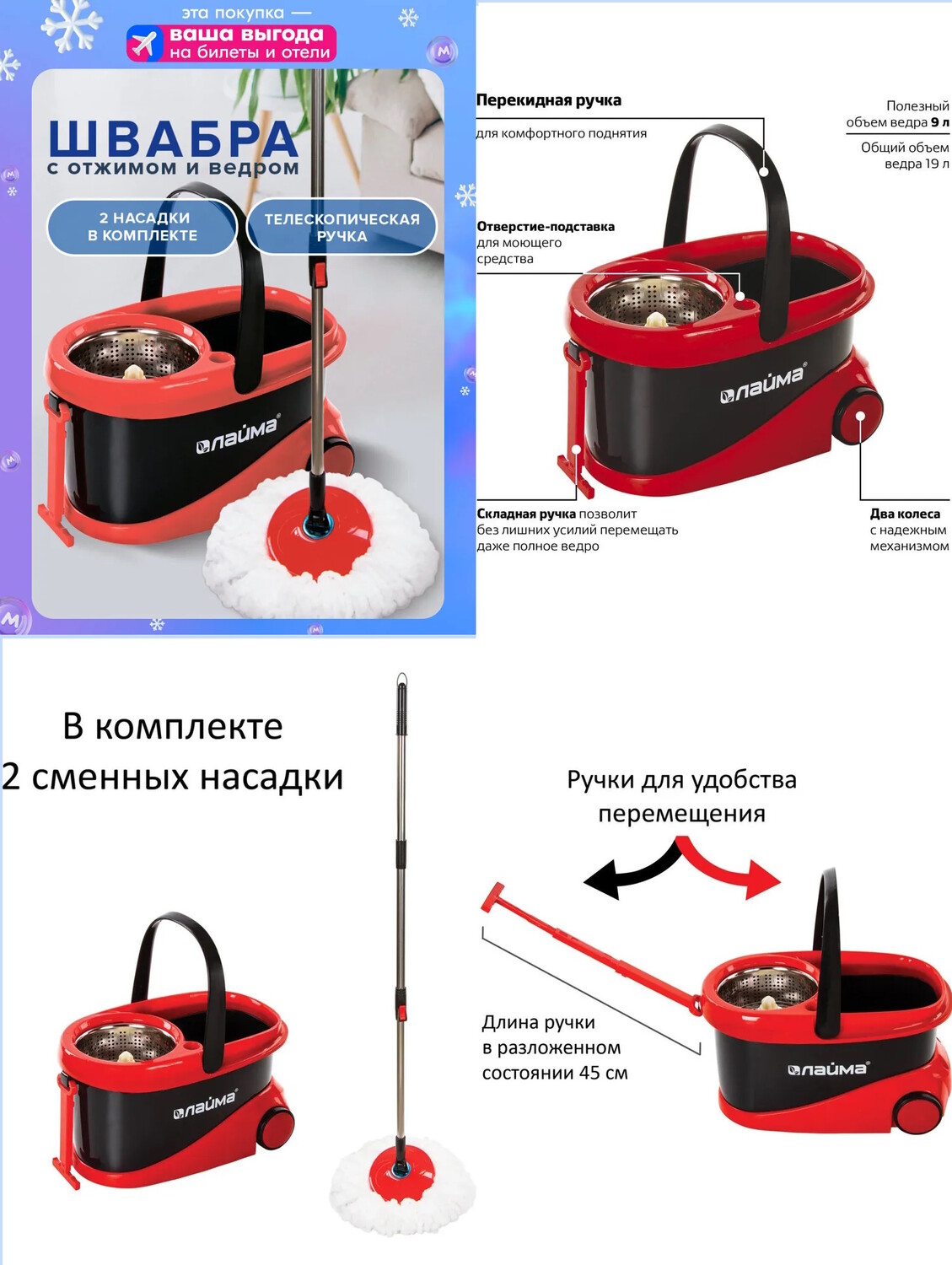 эта покупка —
ваша выгода
на билеты и отели

ШВАБРА
с отжимом и ведром

2 НАСАДКИ В КОМПЛЕКТЕ

ТЕЛЕСКОПИЧЕСКАЯ РУЧКА

лайма

Перекидная ручка
для комфортного поднятия

Полезный объем ведра 9 л

Общий объем ведра 19 л

Отверстие-подставка для моющего средства

лайма

Складная ручка позволит без лишних усилий перемещать даже полное ведро

Два колеса с надежным механизмом

В комплекте
2 сменных насадки

лайма

Ручки для удобства перемещения

Длина ручки в разложенном состоянии 45 см

лайма